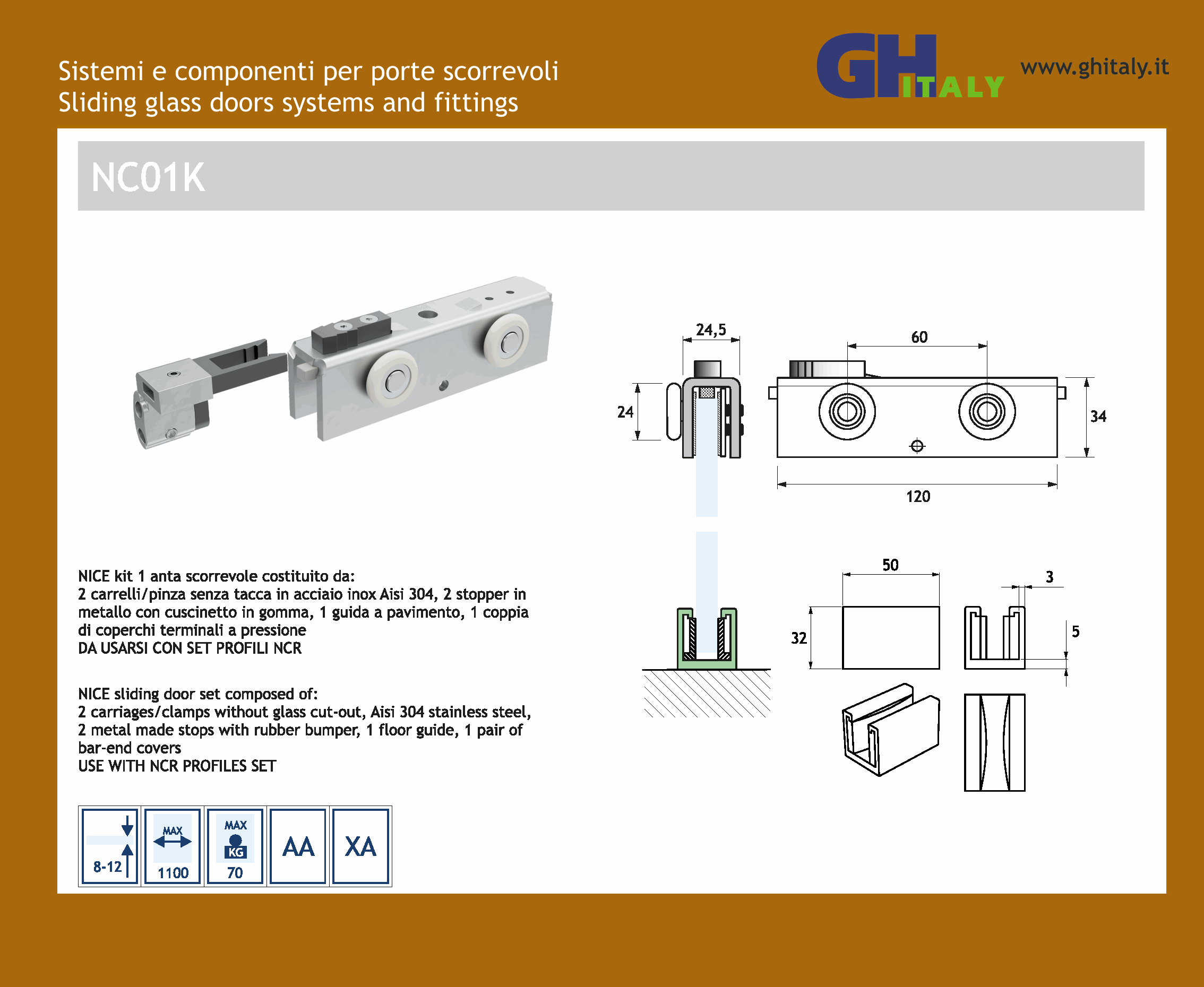 Sistemi e componenti per porte scorrevoli
Sliding glass doors systems and fittings

GH ITALY

www.ghitaly.it

NC01K

24,5

60

24

34

120

50

3

32

5

NICE kit 1 anta scorrevole costituito da:
2 carrelli/pinza senza tacca in acciaio inox Aisi 304, 2 stopper in metallo con cuscinetto in gomma, 1 guida a pavimento, 1 coppia di coperchi terminali a pressione
DA USARSI CON SET PROFILI NCR

NICE sliding door set composed of:
2 carriages/clamps without glass cut-out, Aisi 304 stainless steel, 2 metal made stops with rubber bumper, 1 floor guide, 1 pair of bar-end covers
USE WITH NCR PROFILES SET

8-12

MAX
1100

MAX
KG
70

AA

XA